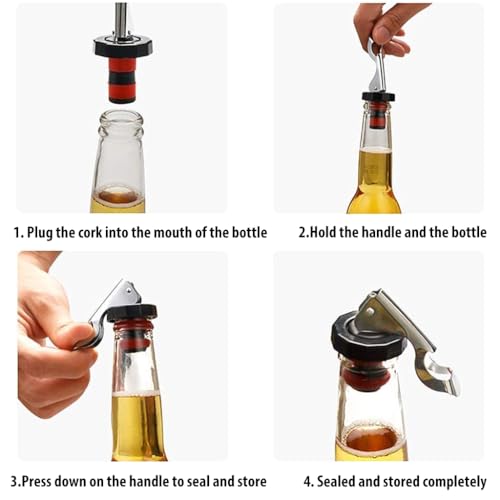 1. Plug the cork into the mouth of the bottle

2.Hold the handle and the bottle

3.Press down on the handle to seal and store

4. Sealed and stored completely